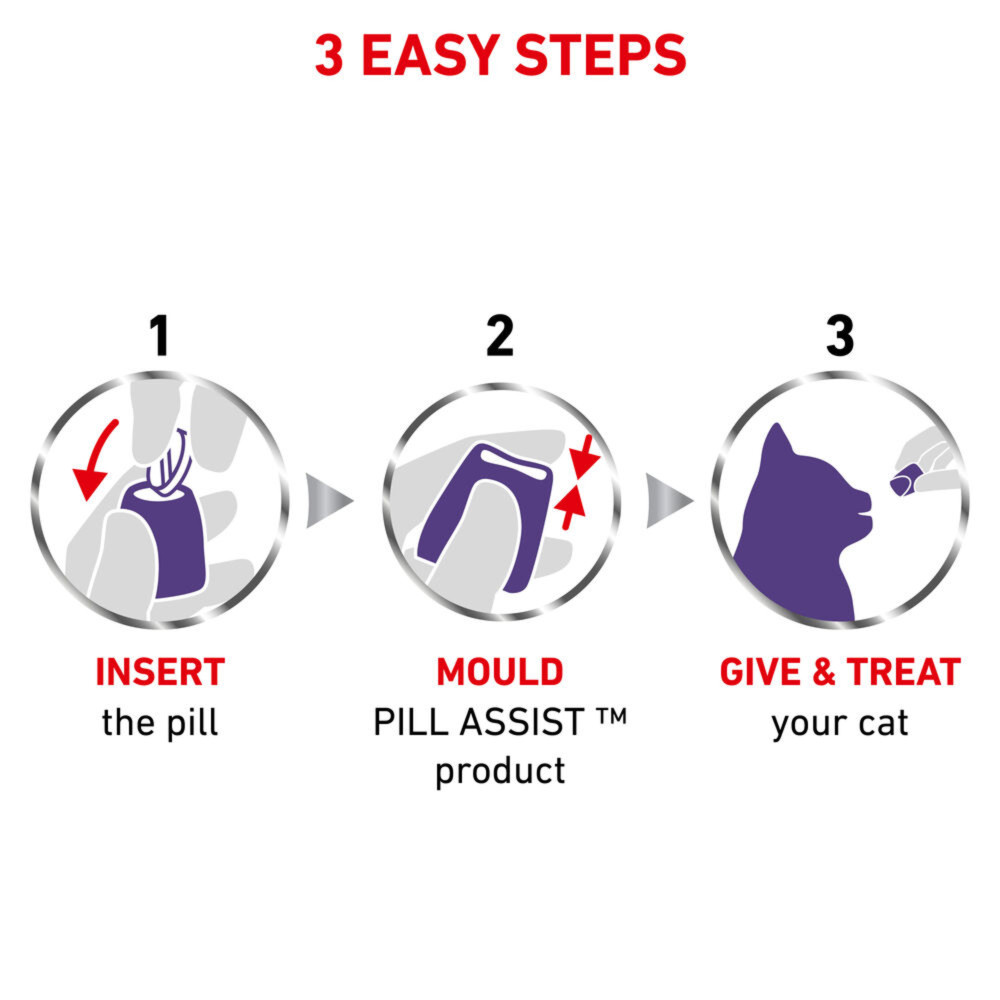 3 EASY STEPS

1

INSERT
the pill

2

MOULD
PILL ASSIST ™
product

3

GIVE & TREAT
your cat