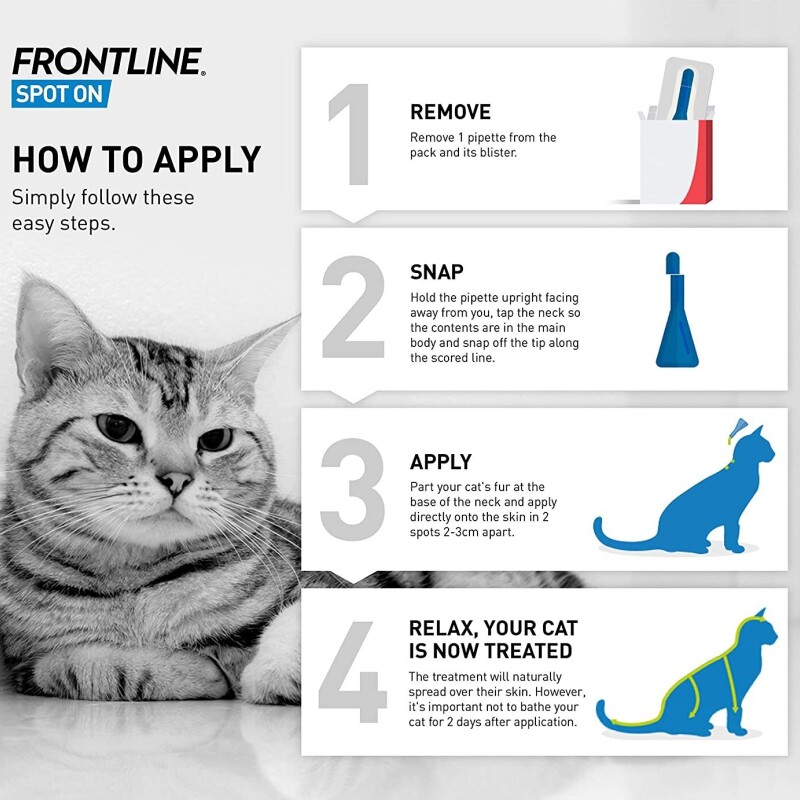 FRONTLINE®
SPOT ON

HOW TO APPLY
Simply follow these easy steps.

1
REMOVE
Remove 1 pipette from the pack and its blister.

2
SNAP
Hold the pipette upright facing away from you, tap the neck so the contents are in the main body and snap off the tip along the scored line.

3
APPLY
Part your cat's fur at the base of the neck and apply directly onto the skin in 2 spots 2-3cm apart.

4
RELAX, YOUR CAT IS NOW TREATED
The treatment will naturally spread over their skin. However, it's important not to bathe your cat for 2 days after application.